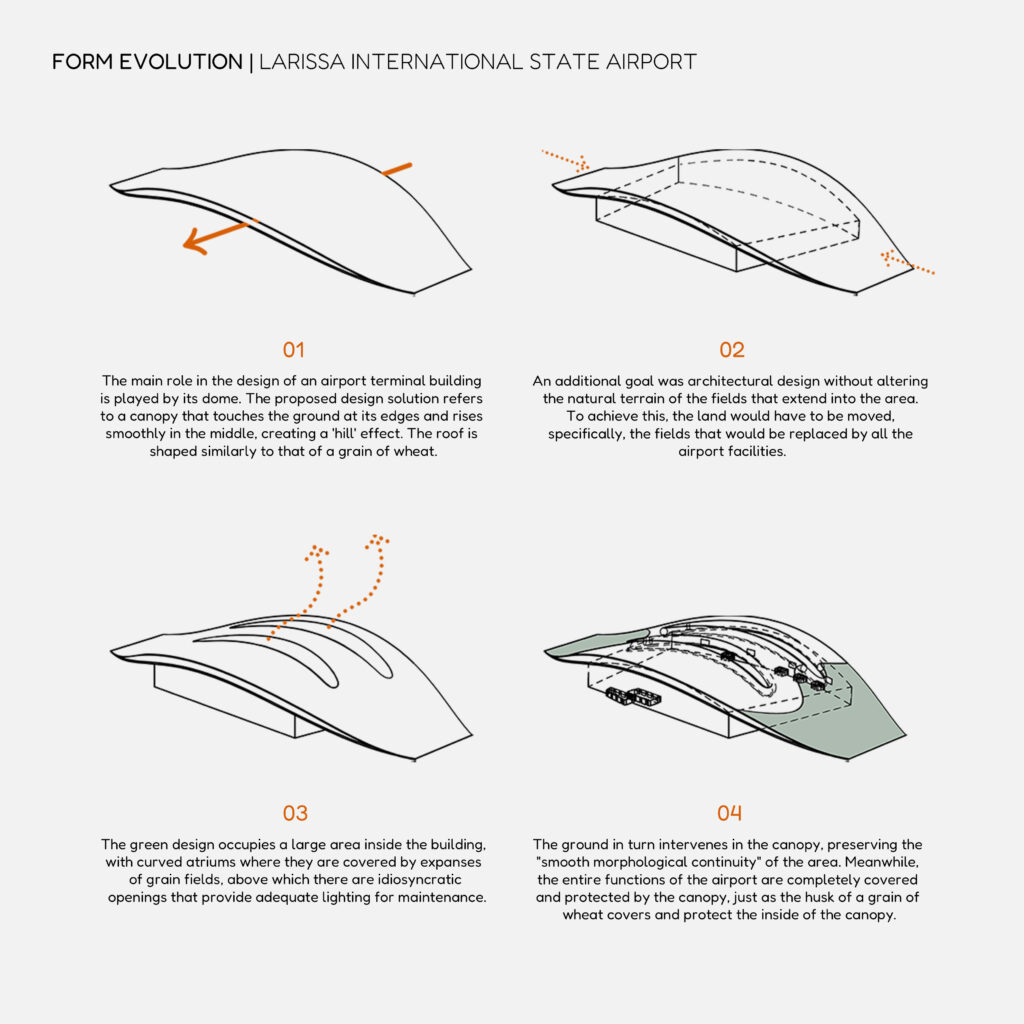 FORM EVOLUTION | LARISSA INTERNATIONAL STATE AIRPORT

01

The main role in the design of an airport terminal building is played by its dome. The proposed design solution refers to a canopy that touches the ground at its edges and rises smoothly in the middle, creating a 'hill' effect. The roof is shaped similarly to that of a grain of wheat.

02

An additional goal was architectural design without altering the natural terrain of the fields that extend into the area. To achieve this, the land would have to be moved, specifically, the fields that would be replaced by all the airport facilities.

03

The green design occupies a large area inside the building, with curved atriums where they are covered by expanses of grain fields, above which there are idiosyncratic openings that provide adequate lighting for maintenance.

04

The ground in turn intervenes in the canopy, preserving the "smooth morphological continuity" of the area. Meanwhile, the entire functions of the airport are completely covered and protected by the canopy, just as the husk of a grain of wheat covers and protect the inside of the canopy.